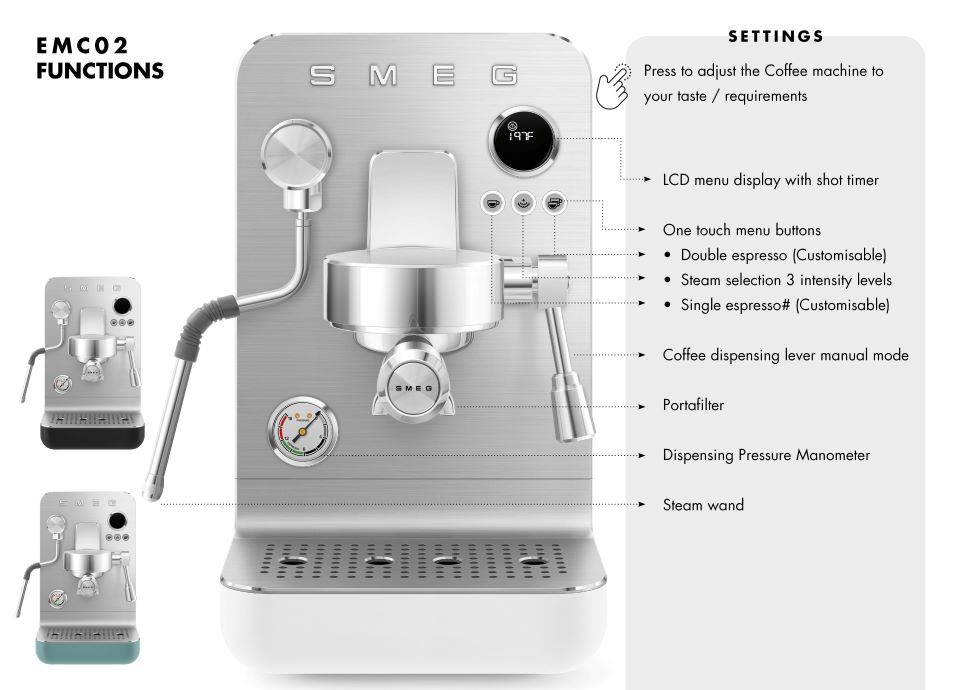 EMC02
FUNCTIONS

SMEG

197F

SMEG

SETTINGS

Press to adjust the Coffee machine to your taste / requirements

LCD menu display with shot timer

One touch menu buttons
• Double espresso (Customisable)
• Steam selection 3 intensity levels
• Single espresso# (Customisable)

Coffee dispensing lever manual mode

Portafilter

Dispensing Pressure Manometer

Steam wand