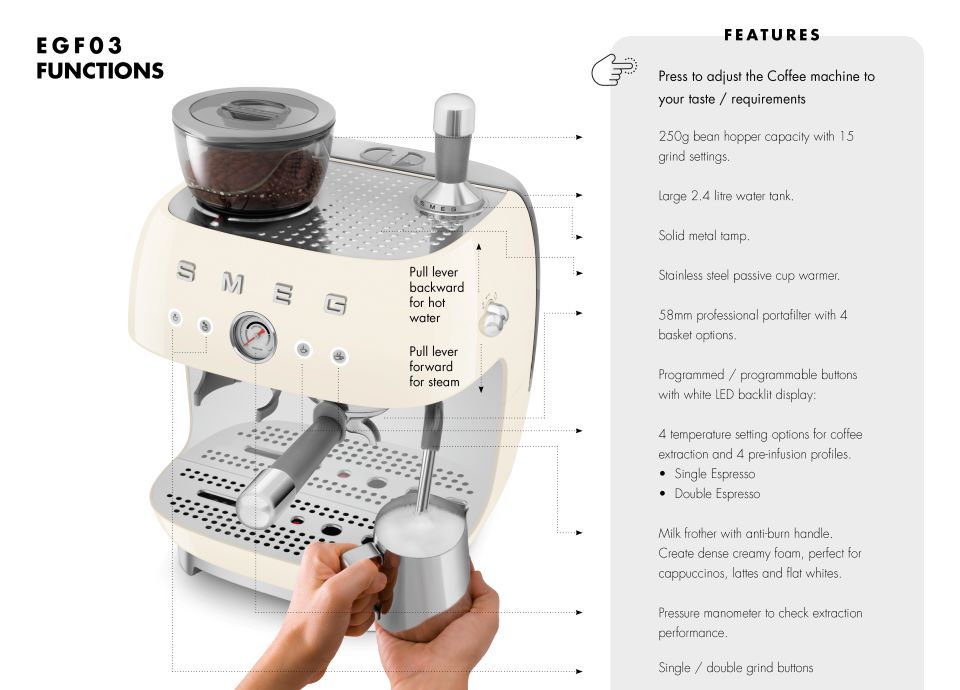 EGF03
FUNCTIONS

SMEG

SMEG

Pull lever backward for hot water

Pull lever forward for steam

FEATURES

Press to adjust the Coffee machine to your taste / requirements

250g bean hopper capacity with 15 grind settings.

Large 2.4 litre water tank.

Solid metal tamp.

Stainless steel passive cup warmer.

58mm professional portafilter with 4 basket options.

Programmed / programmable buttons with white LED backlit display:

4 temperature setting options for coffee extraction and 4 pre-infusion profiles.
• Single Espresso
• Double Espresso

Milk frother with anti-burn handle. Create dense creamy foam, perfect for cappuccinos, lattes and flat whites.

Pressure manometer to check extraction performance.

Single / double grind buttons