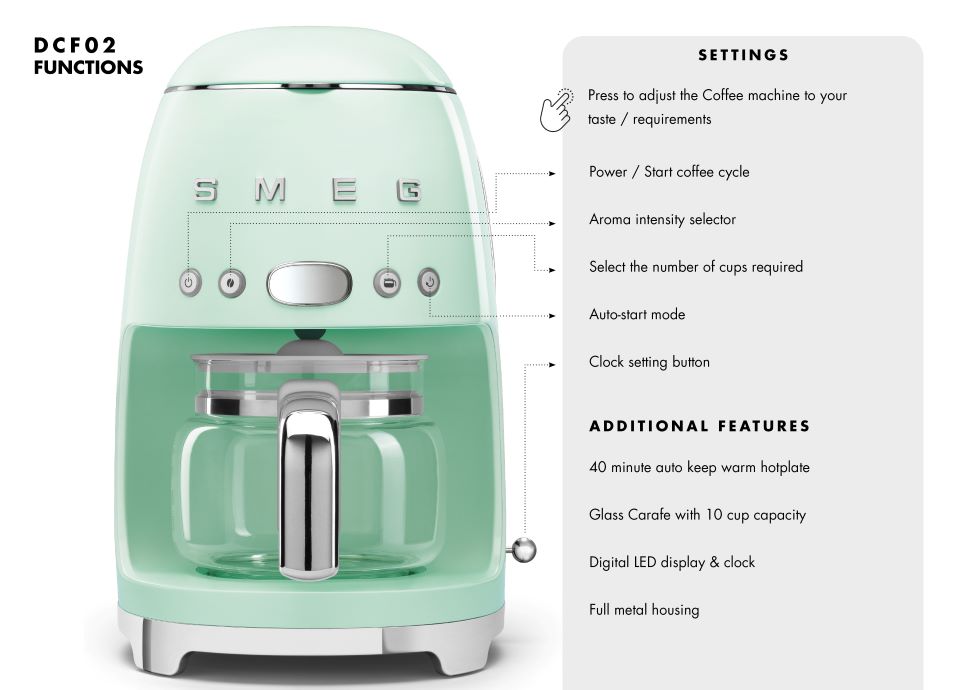 DCF02
FUNCTIONS

SMEG

SETTINGS

Press to adjust the Coffee machine to your taste / requirements

Power / Start coffee cycle

Aroma intensity selector

Select the number of cups required

Auto-start mode

Clock setting button

ADDITIONAL FEATURES

40 minute auto keep warm hotplate

Glass Carafe with 10 cup capacity

Digital LED display & clock

Full metal housing